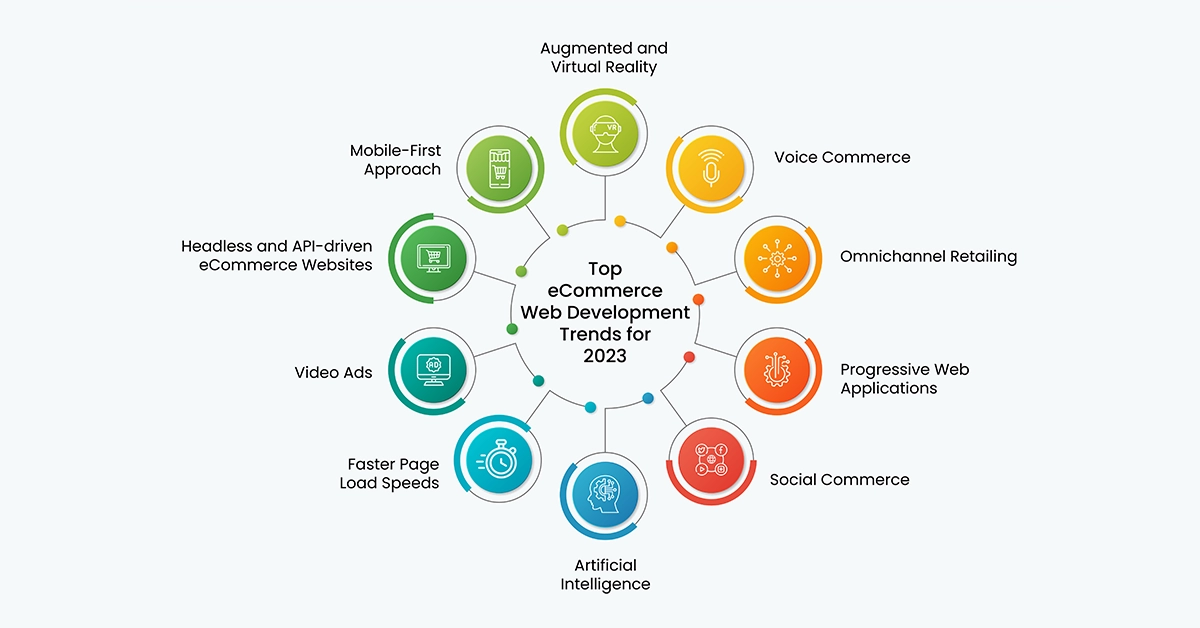 Top eCommerce Web Development Trends for 2023

Augmented and Virtual Reality

VR

Voice Commerce

Omnichannel Retailing

Progressive Web Applications

Social Commerce

Artificial Intelligence

Faster Page Load Speeds

Video Ads

AD

Headless and API-driven eCommerce Websites

Mobile-First Approach